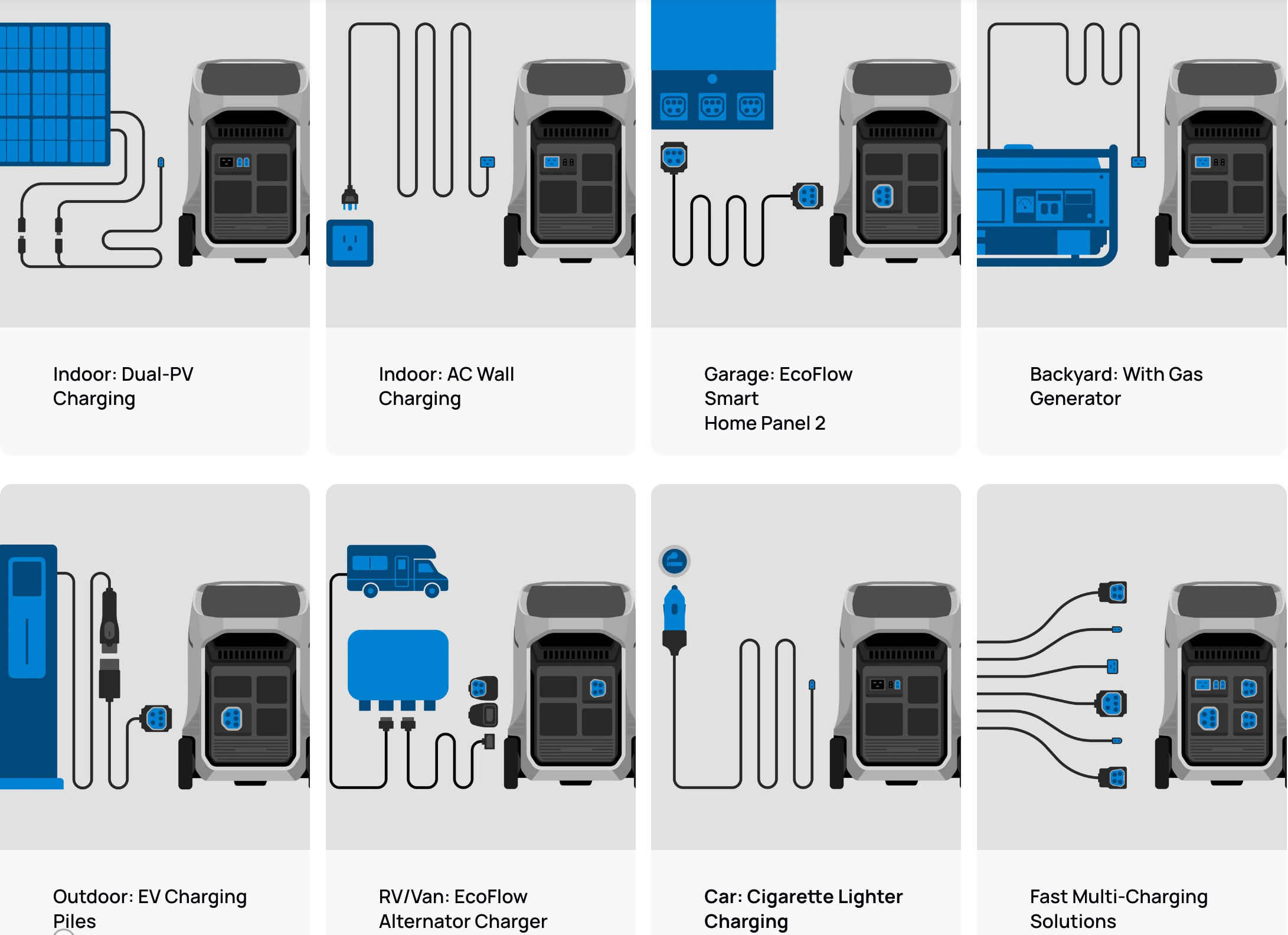 Indoor: Dual-PV Charging

Indoor: AC Wall Charging

Garage: EcoFlow Smart Home Panel 2

Backyard: With Gas Generator

Outdoor: EV Charging Piles

RV/Van: EcoFlow Alternator Charger

Car: Cigarette Lighter Charging

Fast Multi-Charging Solutions